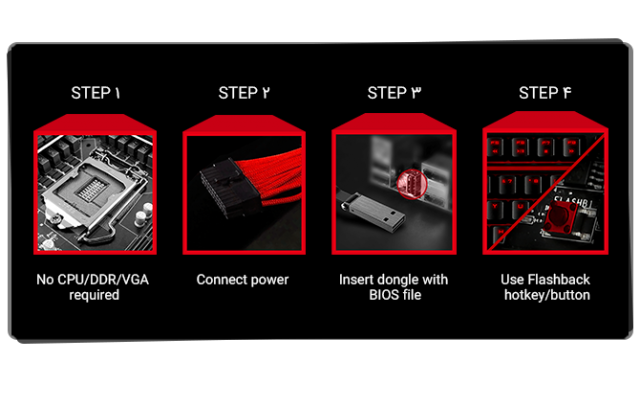 STEP ۱

No CPU/DDR/VGA required

STEP ۲

Connect power

STEP ۳

Insert dongle with BIOS file

STEP ۴

FLASHB

Use Flashback hotkey/button