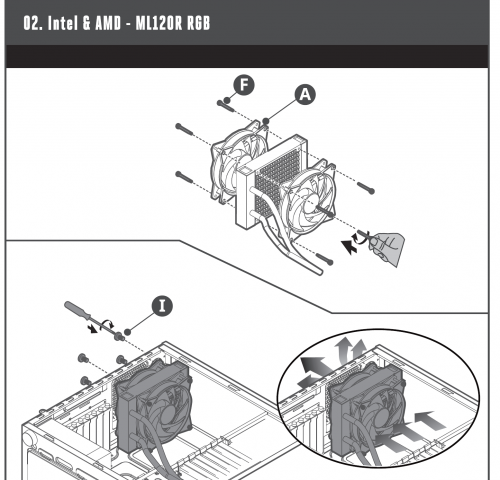 02. Intel & AMD - ML120R RGB

F

A

I