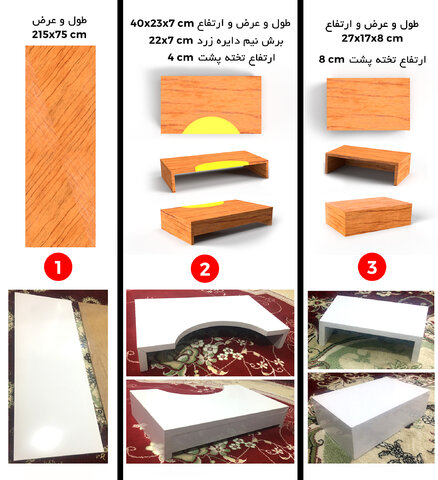 طول و عرض
215x75 cm

1

طول و عرض و ارتفاع 40x23x7 cm
برش نیم دایره زرد 22x7 cm
ارتفاع تخته پشت 4 cm

2

طول و عرض و ارتفاع
27x17x8 cm
ارتفاع تخته پشت 8 cm

3