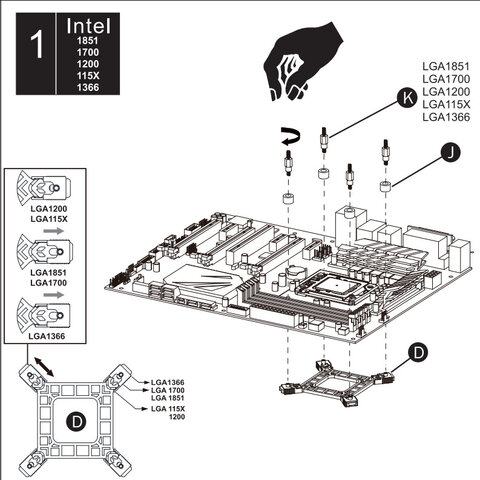 1

Intel
1851
1700
1200
115X
1366

LGA1851
LGA1700
LGA1200
LGA115X
LGA1366

K

J

LGA1200
LGA115X

LGA1851
LGA1700

LGA1366

D

LGA1366
LGA 1700
LGA 1851
LGA 115X
1200

D