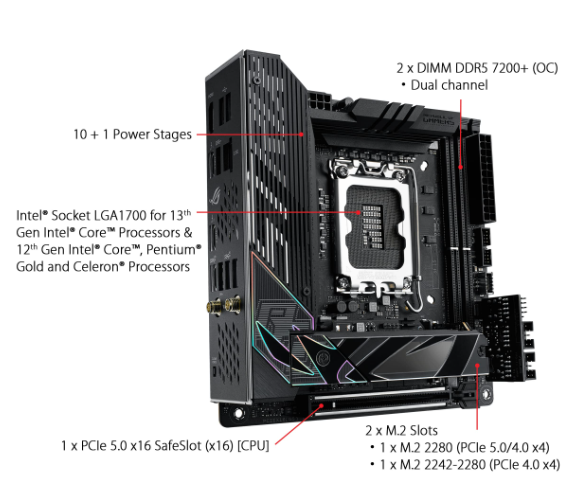 2 x DIMM DDR5 7200+ (OC)
• Dual channel

10 + 1 Power Stages

Intel® Socket LGA1700 for 13th Gen Intel® Core™ Processors & 12th Gen Intel® Core™, Pentium® Gold and Celeron® Processors

1 x PCIe 5.0 x16 SafeSlot (x16) [CPU]

2 x M.2 Slots
• 1 x M.2 2280 (PCIe 5.0/4.0 x4)
• 1 x M.2 2242-2280 (PCIe 4.0 x4)